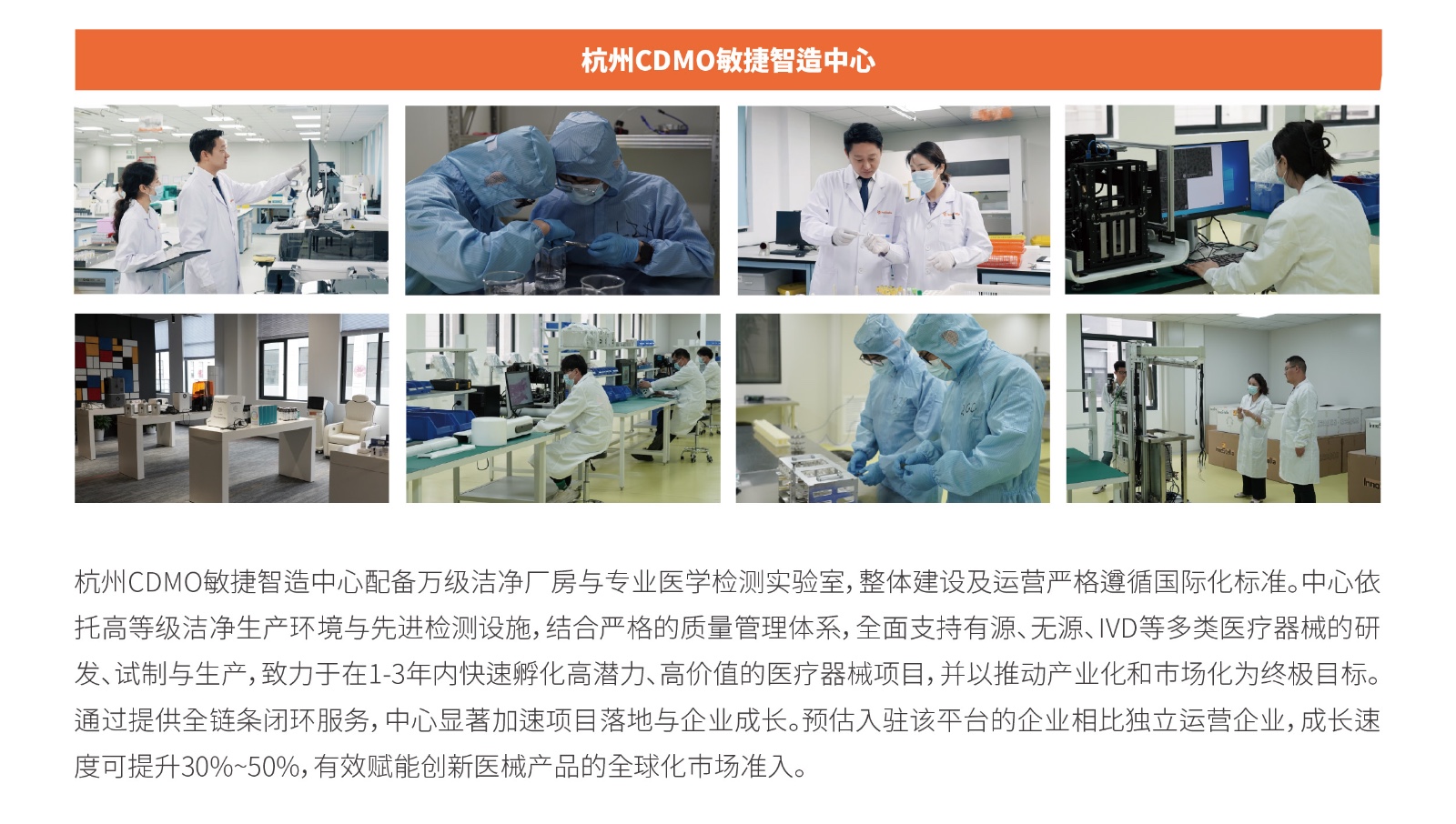 杭州CDMO敏捷智造中心

杭州CDMO敏捷智造中心配备万级洁净厂房与专业医学检测实验室，整体建设及运营严格遵循国际化标准。中心依托高等级洁净生产环境与先进检测设施，结合严格的质量管理体系，全面支持有源、无源、IVD等多类医疗器械的研发、试制与生产，致力于在1-3年内快速孵化高潜力、高价值的医疗器械项目，并以推动产业化和市场化为终极目标。通过提供全链条闭环服务，中心显著加速项目落地与企业成长。预估入驻该平台的企业相比独立运营企业，成长速度可提升30%~50%，有效赋能创新医械产品的全球化市场准入。